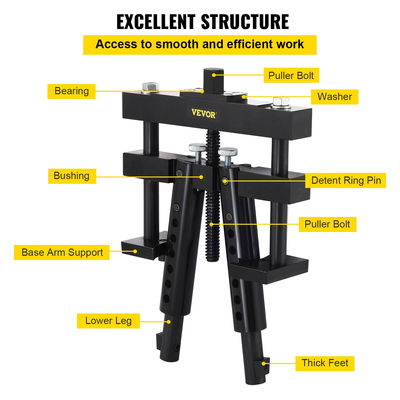 EXCELLENT STRUCTURE

Access to smooth and efficient work

Puller Bolt

Bearing

Washer

VEVOR

Bushing

Detent Ring Pin

Puller Bolt

Base Arm Support

Lower Leg

Thick Feet