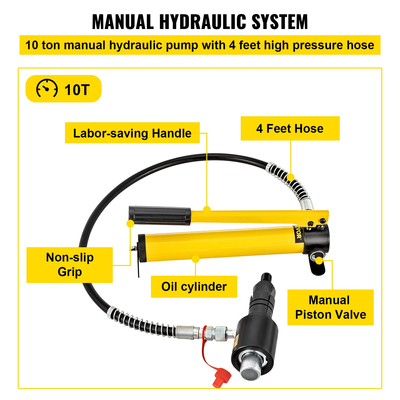 MANUAL HYDRAULIC SYSTEM

10 ton manual hydraulic pump with 4 feet high pressure hose

10T

Labor-saving Handle

4 Feet Hose

Non-slip Grip

Oil cylinder

Manual Piston Valve