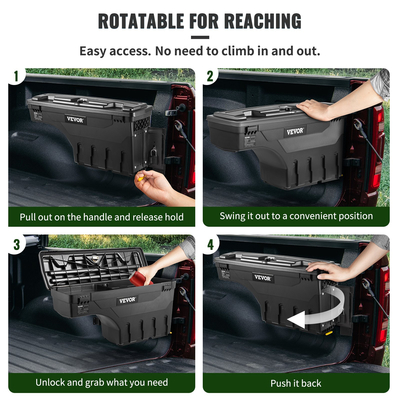 ROTATABLE FOR REACHING

Easy access. No need to climb in and out.

1

VEVOR

Pull out on the handle and release hold

2

VEVOR

Swing it out to a convenient position

3

VEVOR

Unlock and grab what you need

4

VEVOR

Push it back