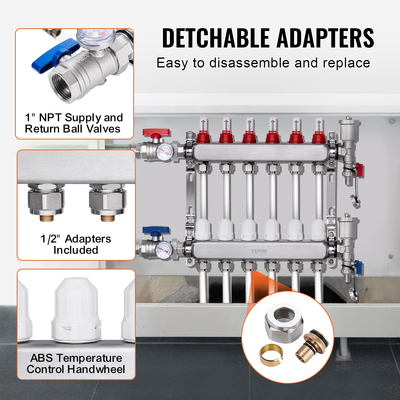 DETCHABLE ADAPTERS

Easy to disassemble and replace

1" NPT Supply and Return Ball Valves

1/2" Adapters Included

ABS Temperature Control Handwheel

VEVOR