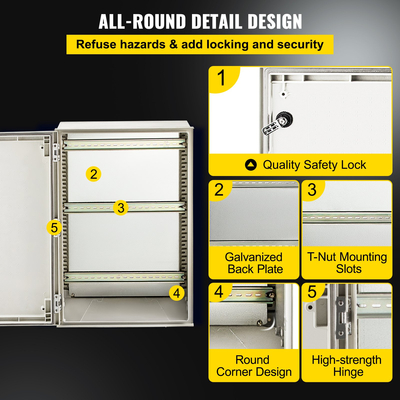 ALL-ROUND DETAIL DESIGN

Refuse hazards & add locking and security

2

3

5

4

1

Quality Safety Lock

2

Galvanized Back Plate

3

T-Nut Mounting Slots

4

Round Corner Design

5

High-strength Hinge