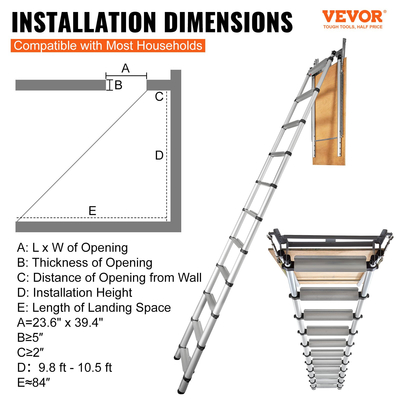 INSTALLATION DIMENSIONS

VEVOR®
TOUGH TOOLS, HALF PRICE

Compatible with Most Households

A
B
C
D
E

A: L x W of Opening
B: Thickness of Opening
C: Distance of Opening from Wall
D: Installation Height
E: Length of Landing Space
A=23.6" x 39.4"
B≥5″
C≥2″
D: 9.8 ft - 10.5 ft
E≈84″