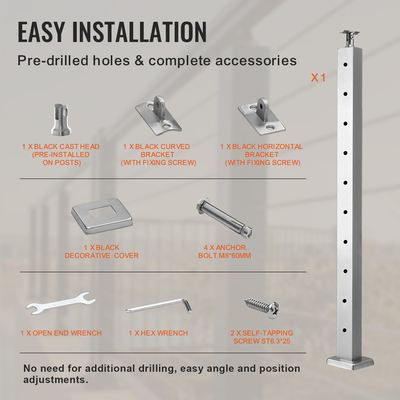 EASY INSTALLATION

Pre-drilled holes & complete accessories

X1

1 X BLACK CAST HEAD (PRE-INSTALLED ON POSTS)

1 X BLACK CURVED BRACKET (WITH FIXING SCREW)

1 X BLACK HORIZONTAL BRACKET (WITH FIXING SCREW)

1 X BLACK DECORATIVE COVER

4 X ANCHOR BOLT M8*60MM

1 X OPEN END WRENCH

1 X HEX WRENCH

2 X SELF-TAPPING SCREW ST6.3*25

No need for additional drilling, easy angle and position adjustments.