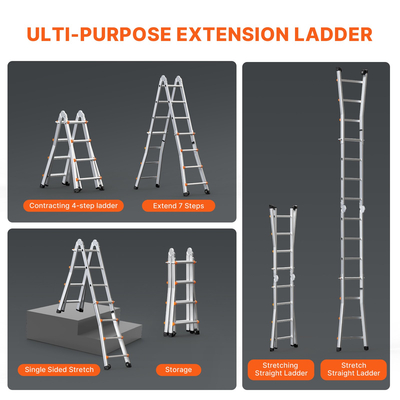 ULTI-PURPOSE EXTENSION LADDER

Contracting 4-step ladder

Extend 7 Steps

Single Sided Stretch

Storage

Stretching Straight Ladder

Stretch Straight Ladder