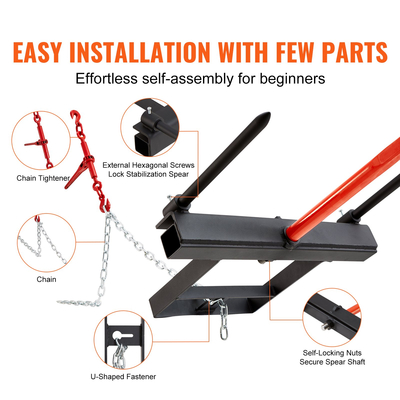 EASY INSTALLATION WITH FEW PARTS

Effortless self-assembly for beginners

Chain Tightener

External Hexagonal Screws Lock Stabilization Spear

Chain

U-Shaped Fastener

Self-Locking Nuts Secure Spear Shaft