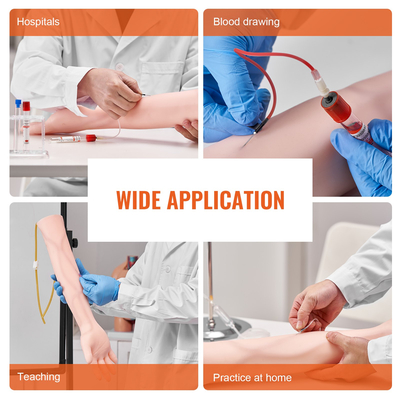 Hospitals

Blood drawing

WIDE APPLICATION

Teaching

Practice at home