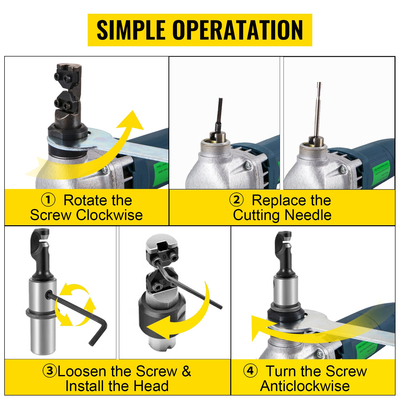 SIMPLE OPERATATION

① Rotate the Screw Clockwise

② Replace the Cutting Needle

③Loosen the Screw & Install the Head

④ Turn the Screw Anticlockwise