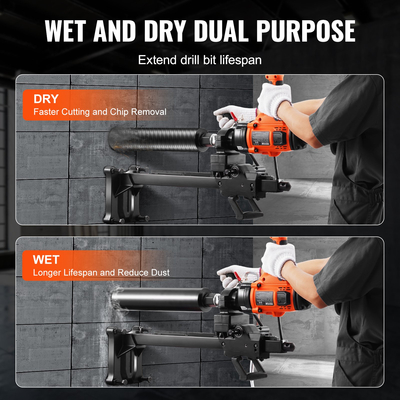 WET AND DRY DUAL PURPOSE

Extend drill bit lifespan

DRY
Faster Cutting and Chip Removal

WET
Longer Lifespan and Reduce Dust