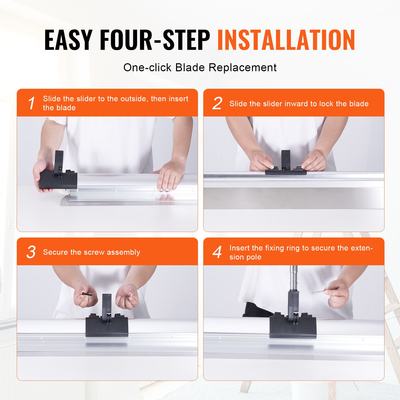 EASY FOUR-STEP INSTALLATION

One-click Blade Replacement

1 Slide the slider to the outside, then insert the blade

2 Slide the slider inward to lock the blade

3 Secure the screw assembly

4 Insert the fixing ring to secure the extension pole