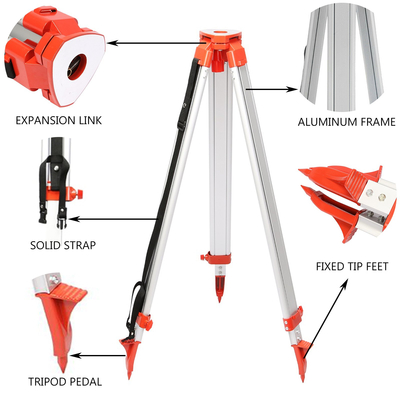 EXPANSION LINK

ALUMINUM FRAME

SOLID STRAP

FIXED TIP FEET

TRIPOD PEDAL