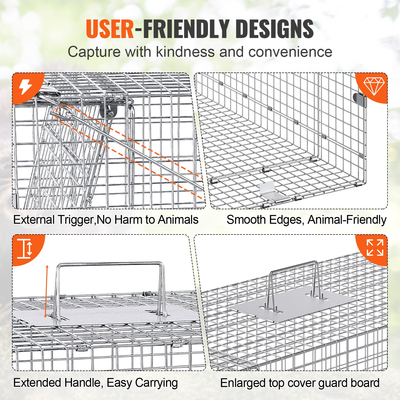 USER-FRIENDLY DESIGNS

Capture with kindness and convenience

External Trigger,No Harm to Animals

Smooth Edges, Animal-Friendly

Extended Handle, Easy Carrying

Enlarged top cover guard board