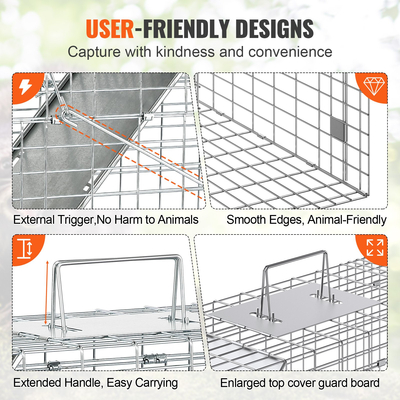 USER-FRIENDLY DESIGNS
Capture with kindness and convenience

External Trigger,No Harm to Animals

Smooth Edges, Animal-Friendly

Extended Handle, Easy Carrying

Enlarged top cover guard board