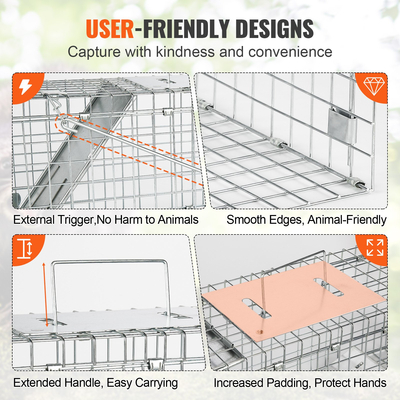 USER-FRIENDLY DESIGNS
Capture with kindness and convenience

External Trigger,No Harm to Animals

Smooth Edges, Animal-Friendly

Extended Handle, Easy Carrying

Increased Padding, Protect Hands