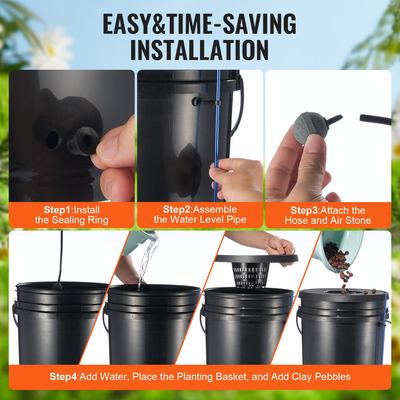 EASY&TIME-SAVING INSTALLATION

Step1:Install the Sealing Ring

Step2:Assemble the Water Level Pipe

Step3:Attach the Hose and Air Stone

Step4:Add Water, Place the Planting Basket, and Add Clay Pebbles