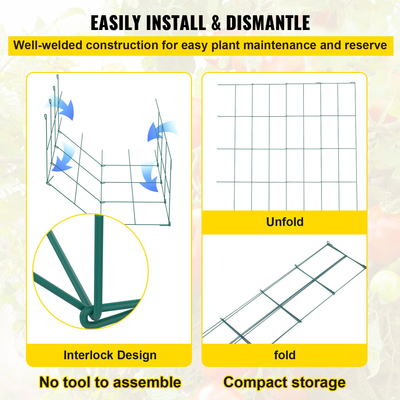 EASILY INSTALL & DISMANTLE

Well-welded construction for easy plant maintenance and reserve

Interlock Design

No tool to assemble

Unfold

fold

Compact storage