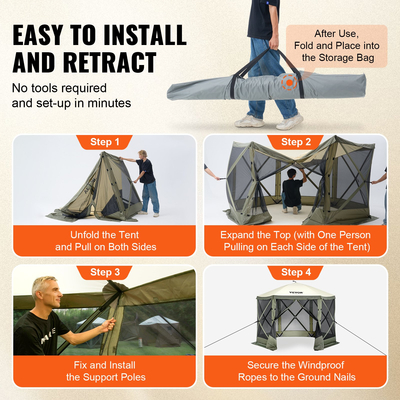 EASY TO INSTALL AND RETRACT

No tools required and set-up in minutes

After Use, Fold and Place into the Storage Bag

Step 1

Unfold the Tent and Pull on Both Sides

Step 2

Expand the Top (with One Person Pulling on Each Side of the Tent)

Step 3

Fix and Install the Support Poles

Step 4

VEVOR

Secure the Windproof Ropes to the Ground Nails