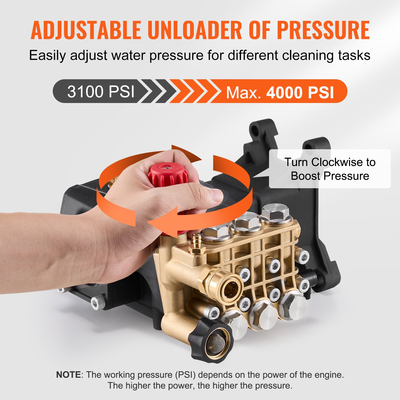 ADJUSTABLE UNLOADER OF PRESSURE

Easily adjust water pressure for different cleaning tasks

3100 PSI

Max. 4000 PSI

Turn Clockwise to Boost Pressure

NOTE: The working pressure (PSI) depends on the power of the engine. The higher the power, the higher the pressure.