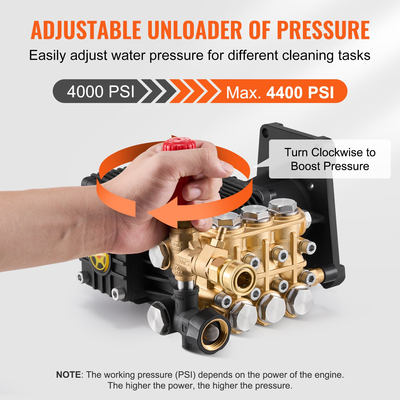 ADJUSTABLE UNLOADER OF PRESSURE

Easily adjust water pressure for different cleaning tasks

4000 PSI

Max. 4400 PSI

Turn Clockwise to Boost Pressure

NOTE: The working pressure (PSI) depends on the power of the engine. The higher the power, the higher the pressure.