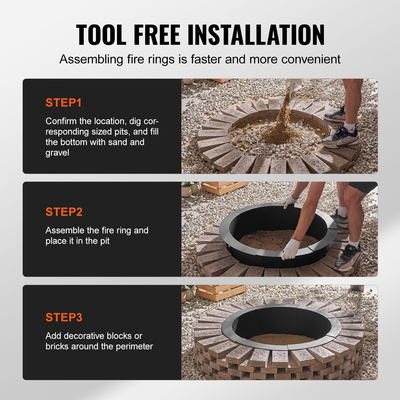 TOOL FREE INSTALLATION

Assembling fire rings is faster and more convenient

STEP1

Confirm the location, dig corresponding sized pits, and fill the bottom with sand and gravel

STEP2

Assemble the fire ring and place it in the pit

STEP3

Add decorative blocks or bricks around the perimeter