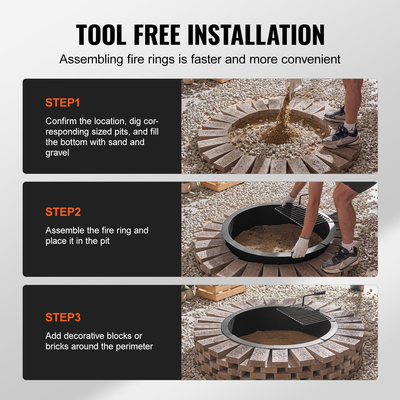 TOOL FREE INSTALLATION

Assembling fire rings is faster and more convenient

STEP1

Confirm the location, dig corresponding sized pits, and fill the bottom with sand and gravel

STEP2

Assemble the fire ring and place it in the pit

STEP3

Add decorative blocks or bricks around the perimeter