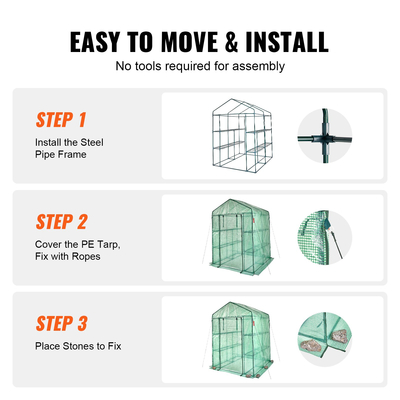 EASY TO MOVE & INSTALL
No tools required for assembly

STEP 1
Install the Steel Pipe Frame

STEP 2
Cover the PE Tarp, Fix with Ropes

STEP 3
Place Stones to Fix