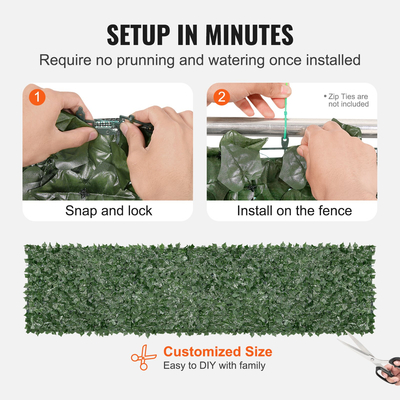 SETUP IN MINUTES

Require no prunning and watering once installed

1

Snap and lock

2

• Zip Ties are not included

Install on the fence

Customized Size

Easy to DIY with family