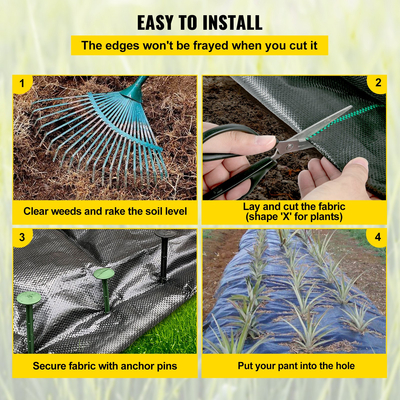 EASY TO INSTALL

The edges won't be frayed when you cut it

1

Clear weeds and rake the soil level

2

Lay and cut the fabric (shape 'X' for plants)

3

Secure fabric with anchor pins

4

Put your pant into the hole