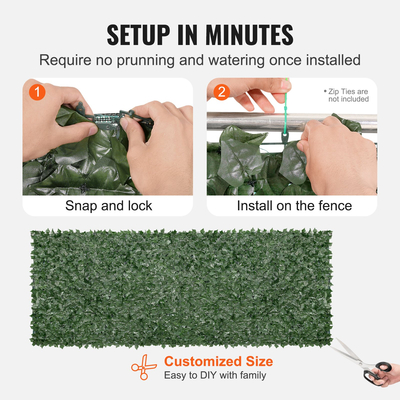 SETUP IN MINUTES

Require no prunning and watering once installed

1

Snap and lock

2

• Zip Ties are not included

Install on the fence

Customized Size

Easy to DIY with family