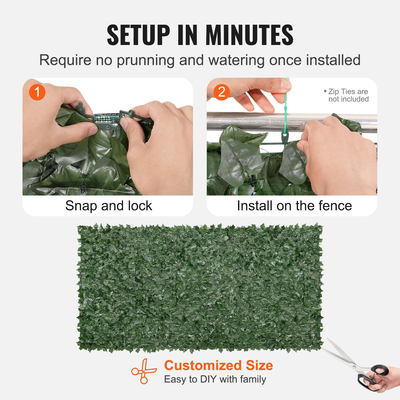 SETUP IN MINUTES

Require no prunning and watering once installed

1

Snap and lock

2

• Zip Ties are not included

Install on the fence

Customized Size

Easy to DIY with family