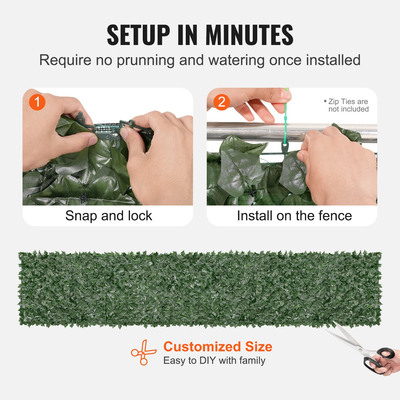 SETUP IN MINUTES
Require no prunning and watering once installed

1

Snap and lock

2

• Zip Ties are not included

Install on the fence

Customized Size
Easy to DIY with family