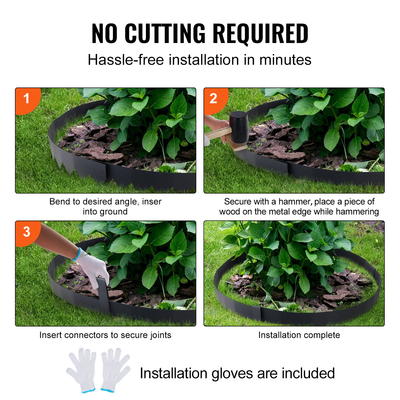 NO CUTTING REQUIRED

Hassle-free installation in minutes

1

Bend to desired angle, inser into ground

2

Secure with a hammer, place a piece of wood on the metal edge while hammering

3

Insert connectors to secure joints

Installation complete

Installation gloves are included