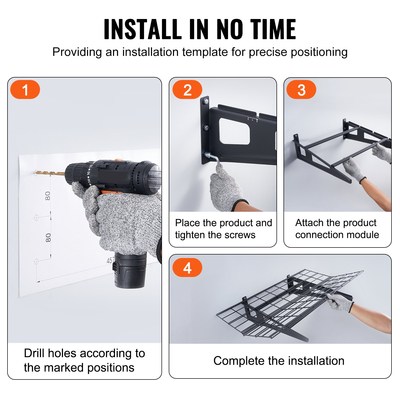 INSTALL IN NO TIME

Providing an installation template for precise positioning

1

80

80

45

Drill holes according to the marked positions

2

Place the product and tighten the screws

3

Attach the product connection module

4

Complete the installation