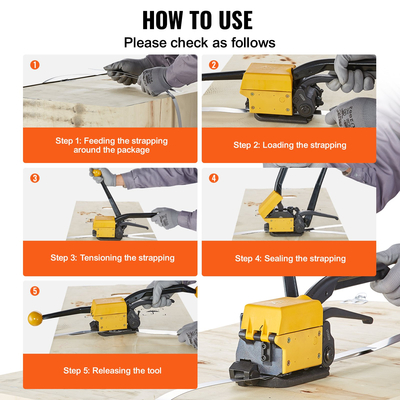 HOW TO USE
Please check as follows

1
Step 1: Feeding the strapping around the package

2
Step 2: Loading the strapping

3
Step 3: Tensioning the strapping

4
Step 4: Sealing the strapping

5
Step 5: Releasing the tool