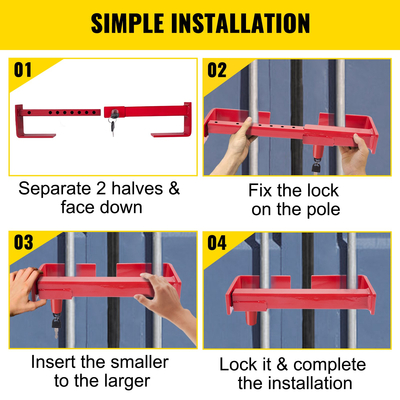 SIMPLE INSTALLATION

01

Separate 2 halves & face down

02

Fix the lock on the pole

03

Insert the smaller to the larger

04

Lock it & complete the installation