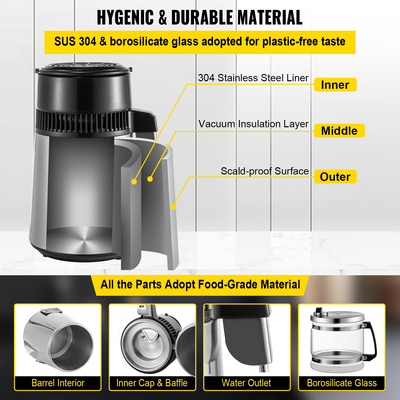 HYGENIC & DURABLE MATERIAL

SUS 304 & borosilicate glass adopted for plastic-free taste

304 Stainless Steel Liner
Inner

Vacuum Insulation Layer
Middle

Scald-proof Surface
Outer

All the Parts Adopt Food-Grade Material

Barrel Interior

Inner Cap & Baffle

Water Outlet

Borosilicate Glass