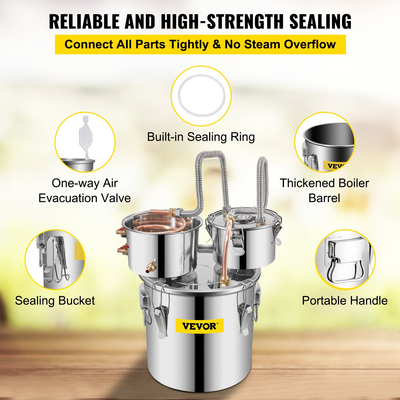 RELIABLE AND HIGH-STRENGTH SEALING

Connect All Parts Tightly & No Steam Overflow

Built-in Sealing Ring

One-way Air Evacuation Valve

VEV

Thickened Boiler Barrel

Sealing Bucket

Portable Handle

VEVOR