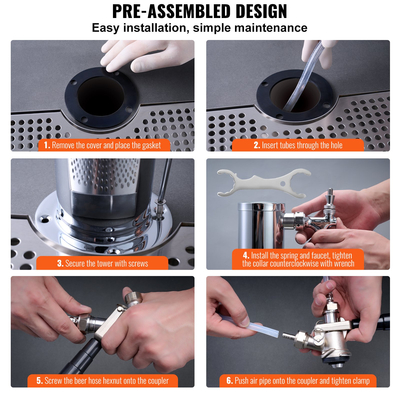 PRE-ASSEMBLED DESIGN
Easy installation, simple maintenance

1. Remove the cover and place the gasket

2. Insert tubes through the hole

3. Secure the tower with screws

4. Install the spring and faucet, tighten the collar counterclockwise with wrench

5. Screw the beer hose hexnut onto the coupler

6. Push air pipe onto the coupler and tighten clamp