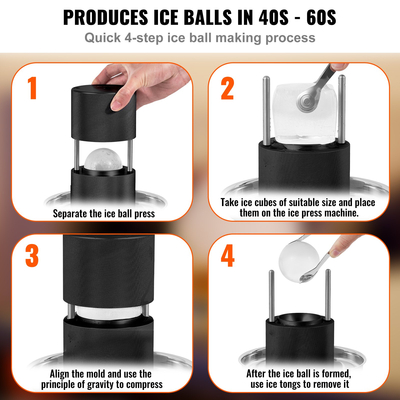 PRODUCES ICE BALLS IN 40S - 60S

Quick 4-step ice ball making process

1

Separate the ice ball press

2

Take ice cubes of suitable size and place them on the ice press machine.

3

Align the mold and use the principle of gravity to compress

4

After the ice ball is formed, use ice tongs to remove it