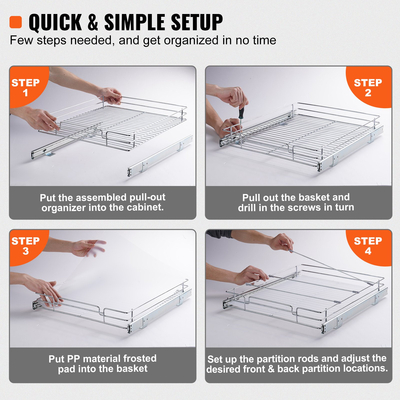 QUICK & SIMPLE SETUP
Few steps needed, and get organized in no time

STEP 1

Put the assembled pull-out organizer into the cabinet.

STEP 2

Pull out the basket and drill in the screws in turn

STEP 3

Put PP material frosted pad into the basket

STEP 4

Set up the partition rods and adjust the desired front & back partition locations.