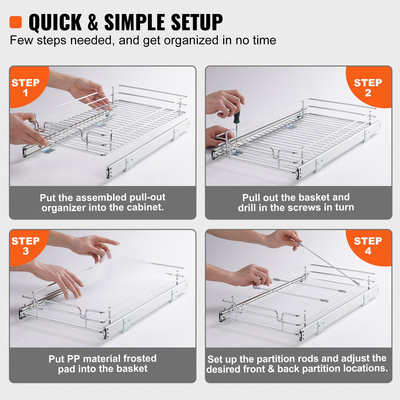 QUICK & SIMPLE SETUP
Few steps needed, and get organized in no time

STEP 1

Put the assembled pull-out organizer into the cabinet.

STEP 2

Pull out the basket and drill in the screws in turn

STEP 3

Put PP material frosted pad into the basket

STEP 4

Set up the partition rods and adjust the desired front & back partition locations.