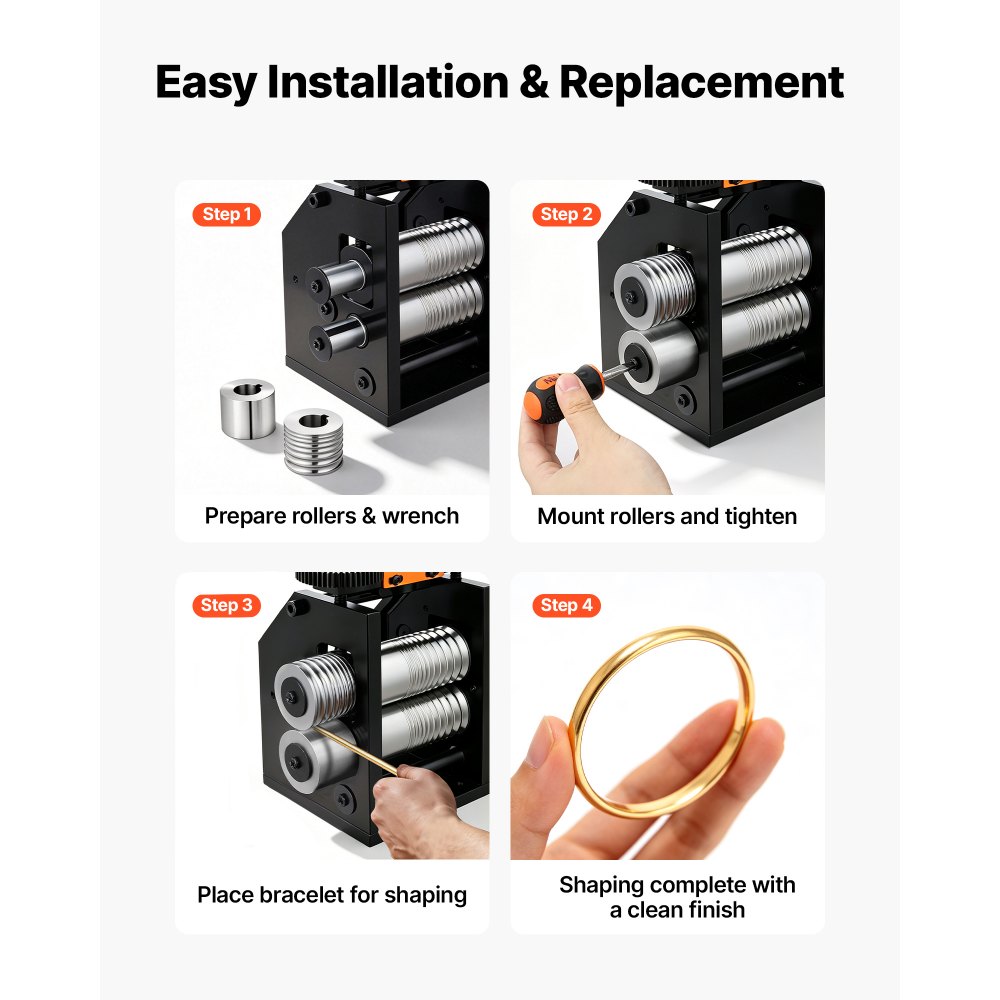 Easy Installation & Replacement

Step 1

Prepare rollers & wrench

Step 2

Mount rollers and tighten

Step 3

Place bracelet for shaping

Step 4

Shaping complete with a clean finish