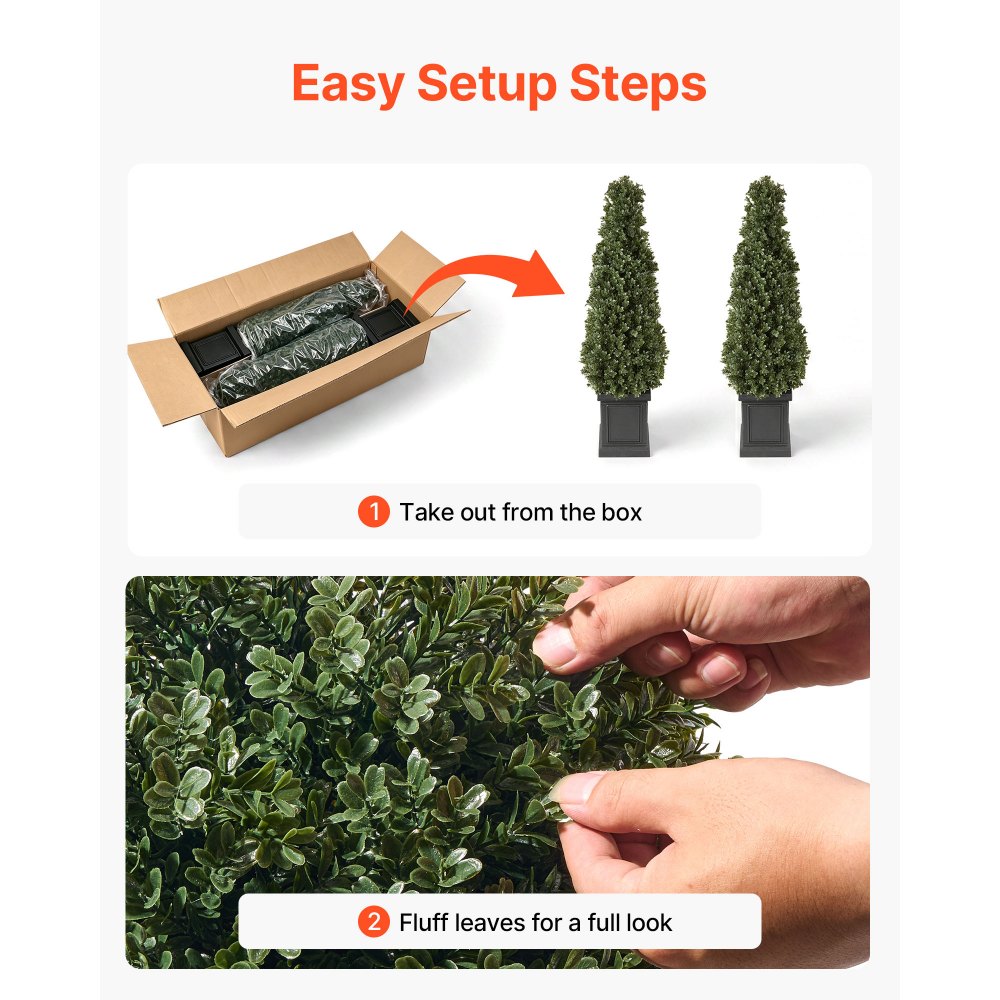 Easy Setup Steps

1 Take out from the box

2 Fluff leaves for a full look