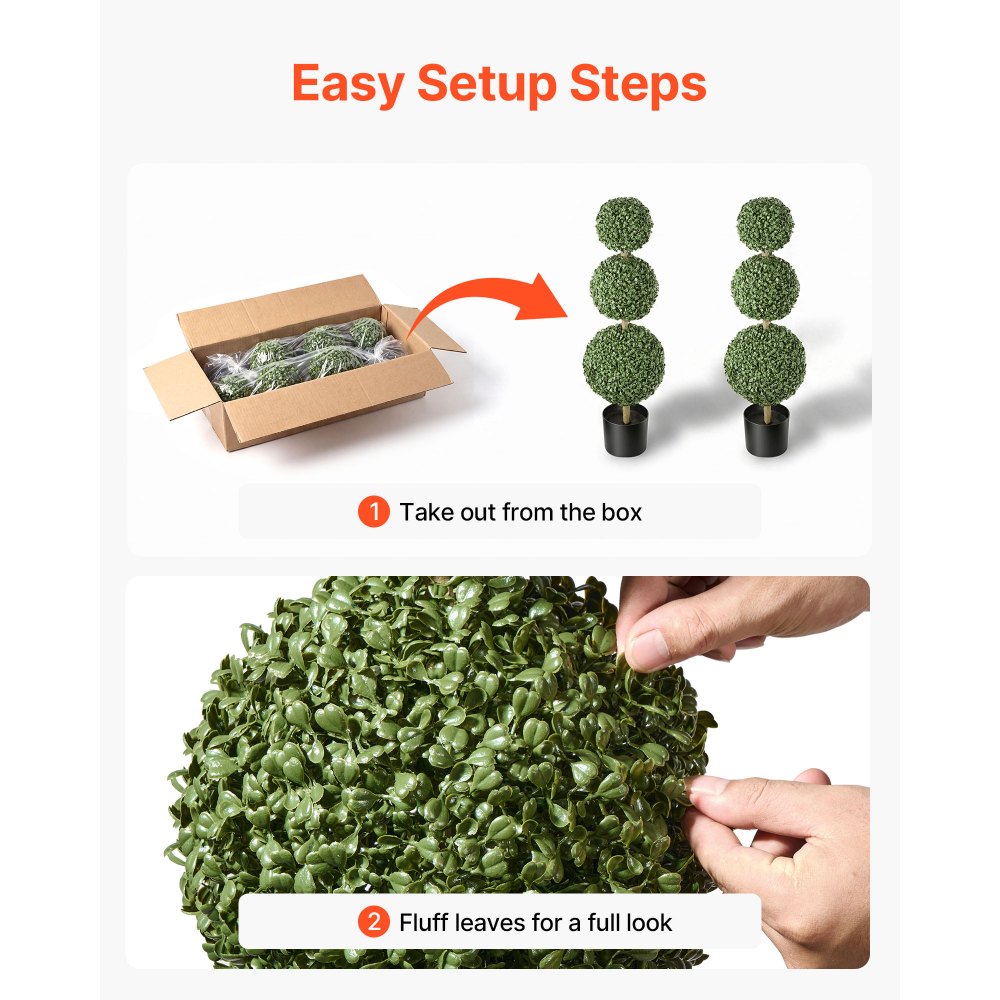 Easy Setup Steps

1 Take out from the box

2 Fluff leaves for a full look