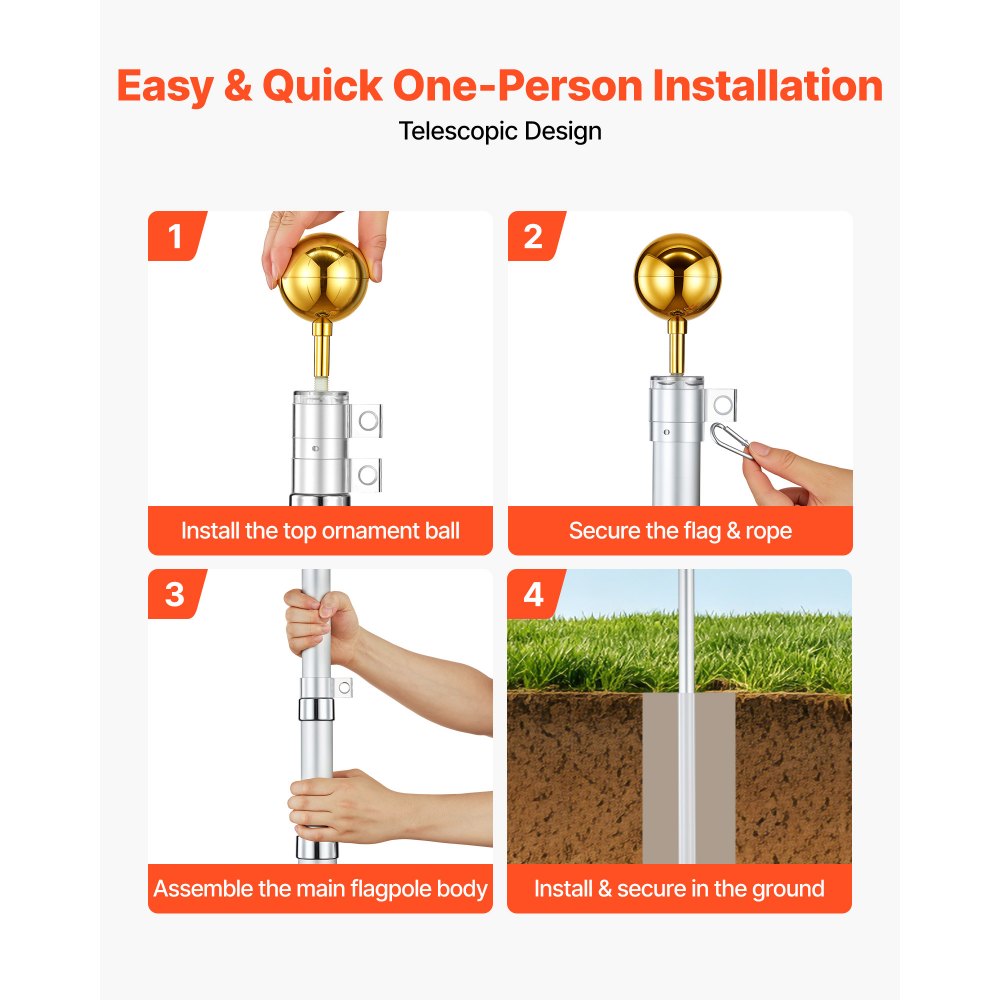 Easy & Quick One-Person Installation

Telescopic Design

1

Install the top ornament ball

2

Secure the flag & rope

3

Assemble the main flagpole body

4

Install & secure in the ground