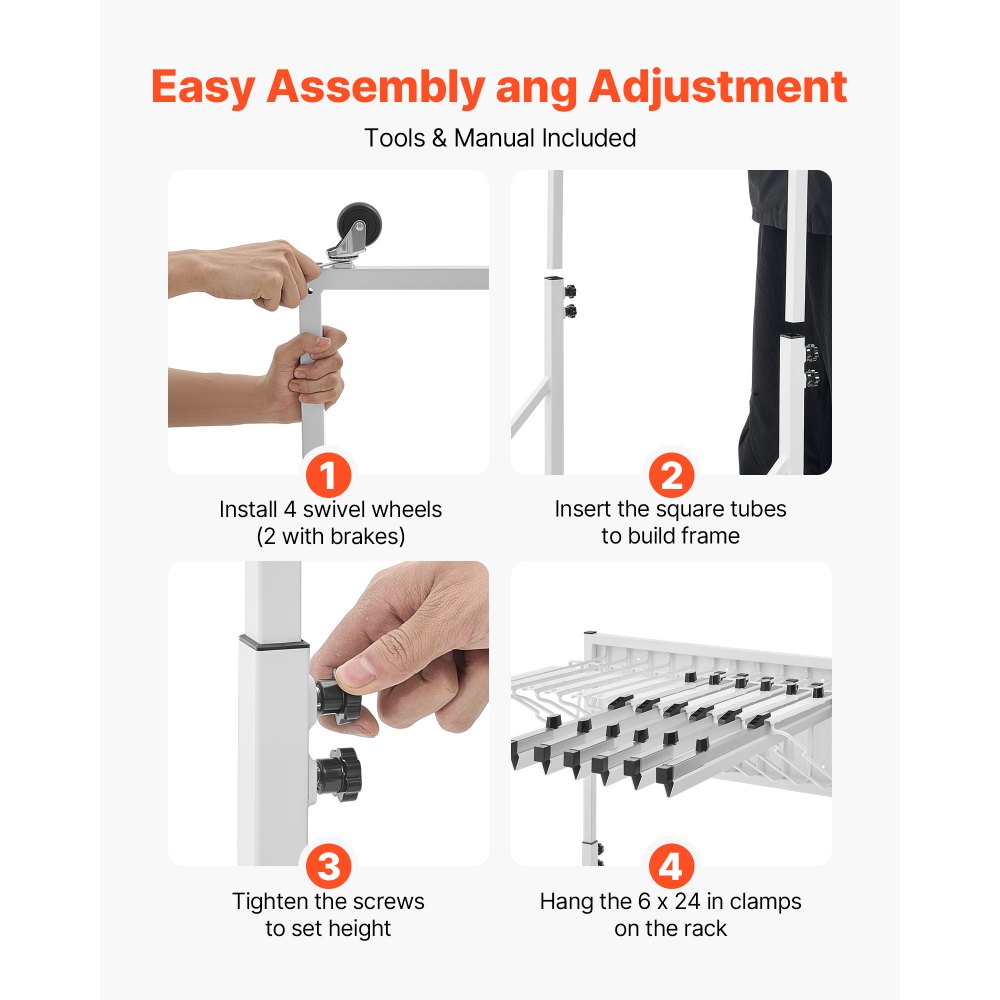 Easy Assembly ang Adjustment

Tools & Manual Included

1

Install 4 swivel wheels (2 with brakes)

2

Insert the square tubes to build frame

3

Tighten the screws to set height

4

Hang the 6 x 24 in clamps on the rack