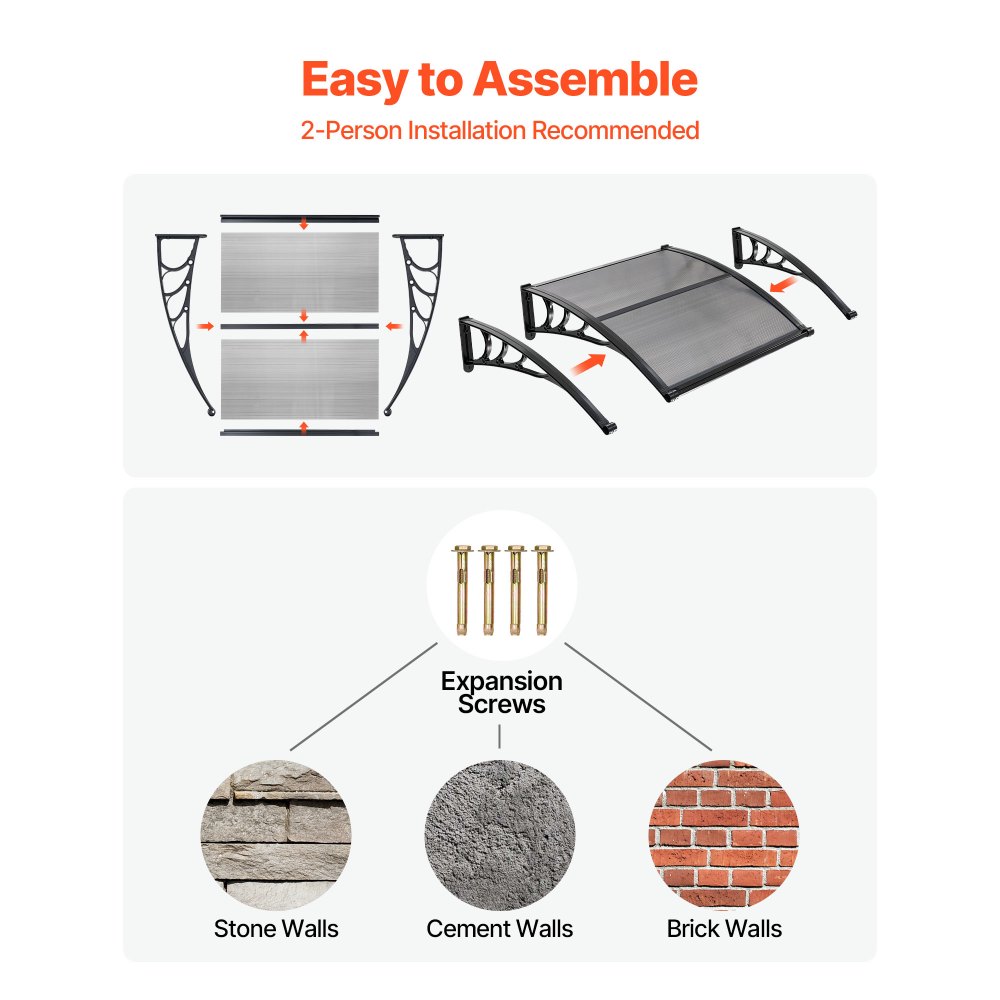 Easy to Assemble

2-Person Installation Recommended

Expansion Screws

Stone Walls

Cement Walls

Brick Walls