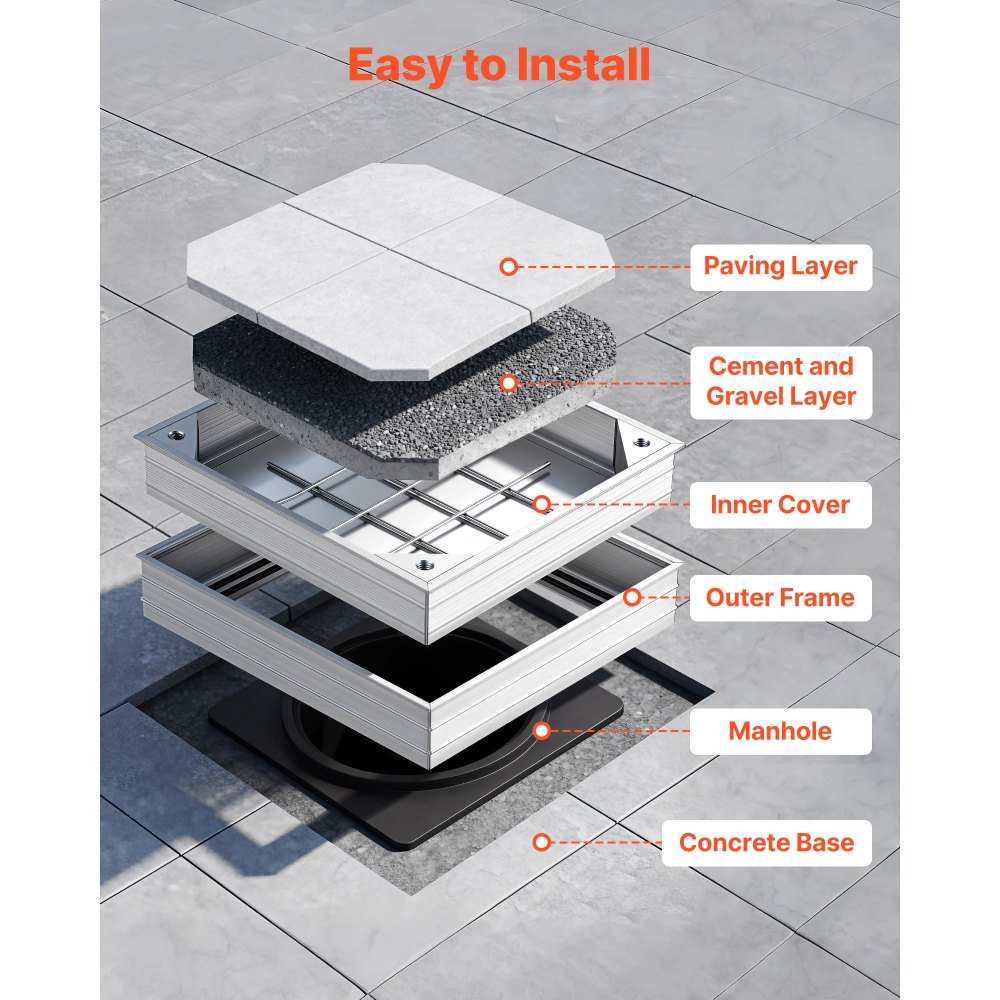 Easy to Install

Paving Layer

Cement and Gravel Layer

Inner Cover

Outer Frame

Manhole

Concrete Base