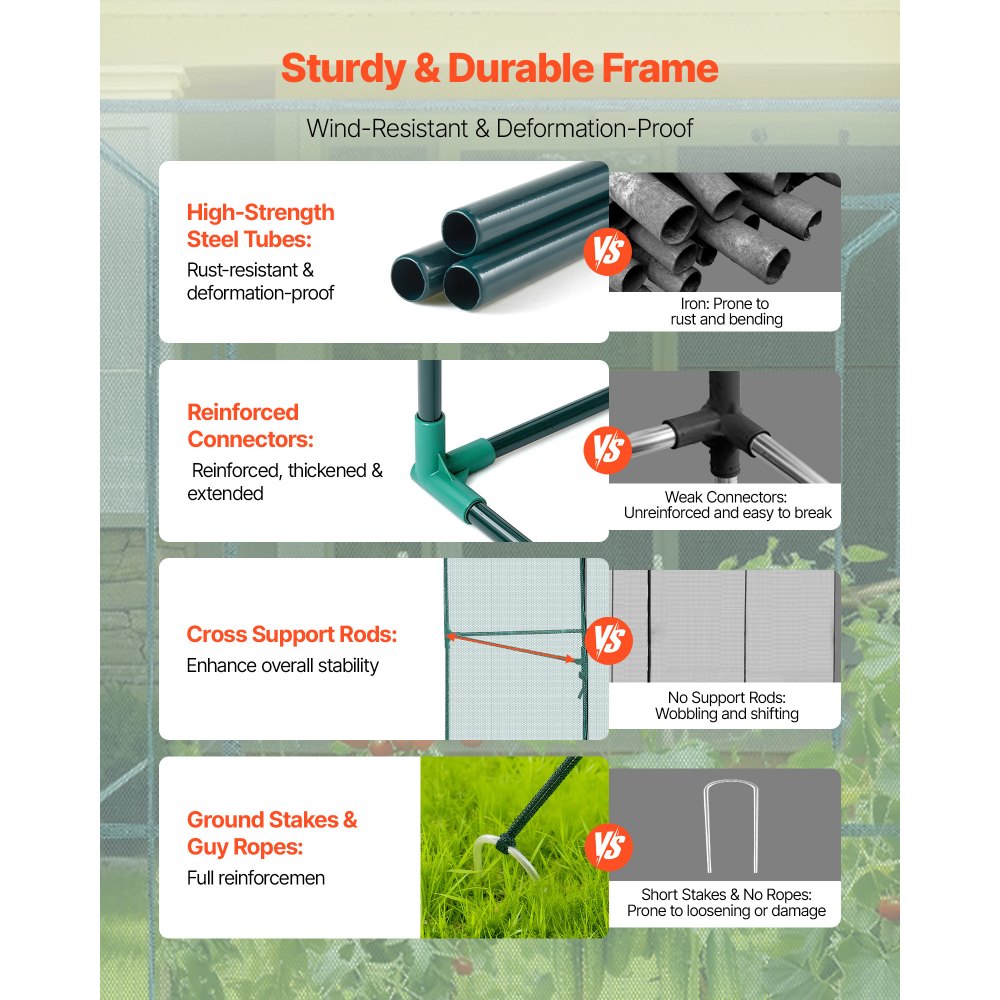 Sturdy & Durable Frame

Wind-Resistant & Deformation-Proof

High-Strength Steel Tubes:
Rust-resistant & deformation-proof

VS

Iron: Prone to rust and bending

Reinforced Connectors:
Reinforced, thickened & extended

VS

Weak Connectors:
Unreinforced and easy to break

Cross Support Rods:
Enhance overall stability

VS

No Support Rods:
Wobbling and shifting

Ground Stakes & Guy Ropes:
Full reinforcemen

VS

Short Stakes & No Ropes:
Prone to loosening or damage