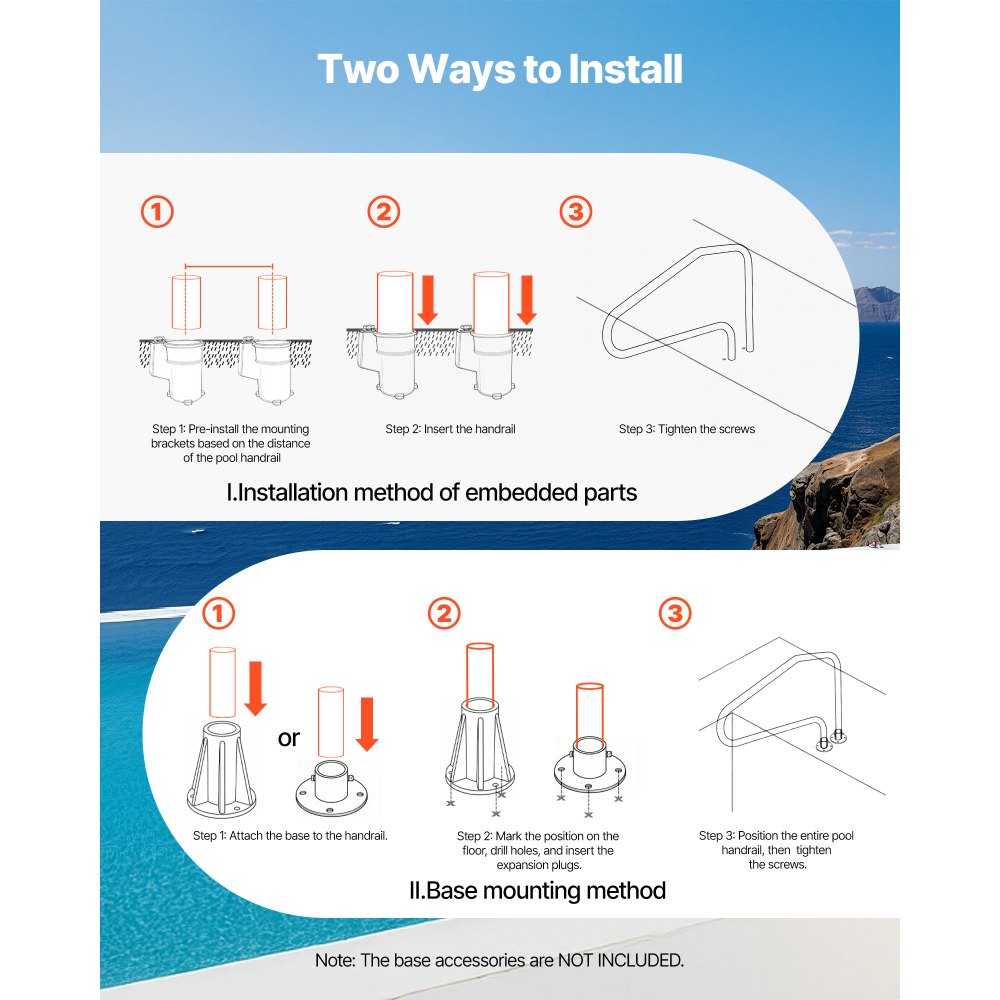 Two Ways to Install

①

Step 1: Pre-install the mounting brackets based on the distance of the pool handrail

②

Step 2: Insert the handrail

③

Step 3: Tighten the screws

I.Installation method of embedded parts

①

or

Step 1: Attach the base to the handrail.

②

Step 2: Mark the position on the floor, drill holes, and insert the expansion plugs.

③

Step 3: Position the entire pool handrail, then tighten the screws.

II.Base mounting method

Note: The base accessories are NOT INCLUDED.