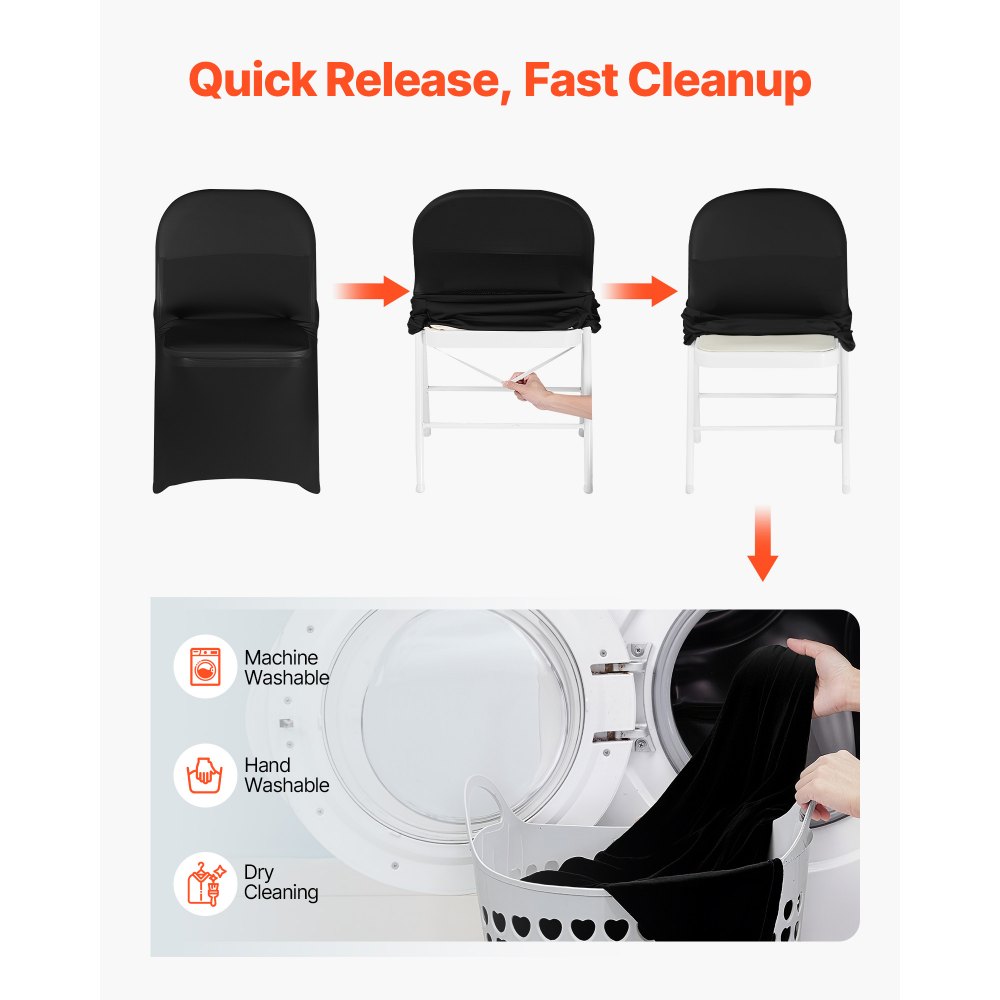 Quick Release, Fast Cleanup

Machine Washable

Hand Washable

Dry Cleaning